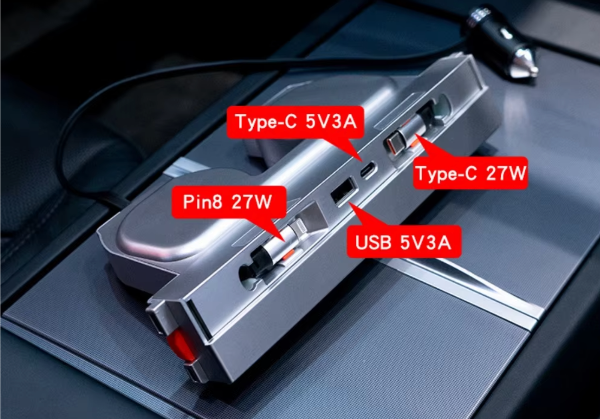 Type-C 5V3A

Type-C 27W

Pin8 27W

USB 5V3A