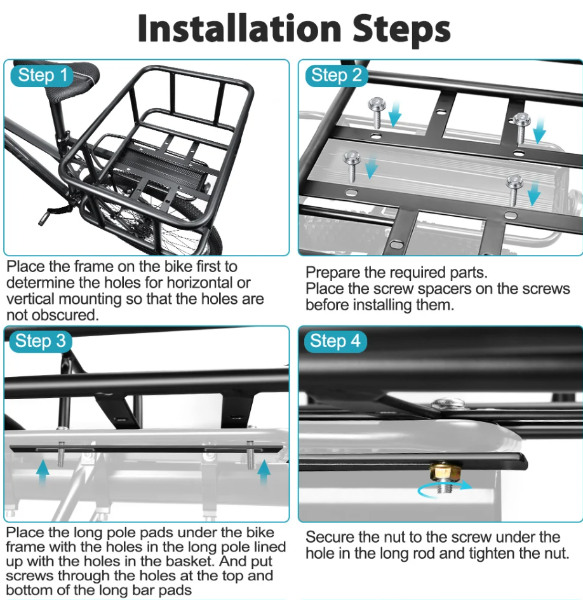 Installation Steps

Step 1

Place the frame on the bike first to determine the holes for horizontal or vertical mounting so that the holes are not obscured.

Step 2

Prepare the required parts.
Place the screw spacers on the screws before installing them.

Step 3

Place the long pole pads under the bike frame with the holes in the long pole lined up with the holes in the basket. And put screws through the holes at the top and bottom of the long bar pads

Step 4

Secure the nut to the screw under the hole in the long rod and tighten the nut.