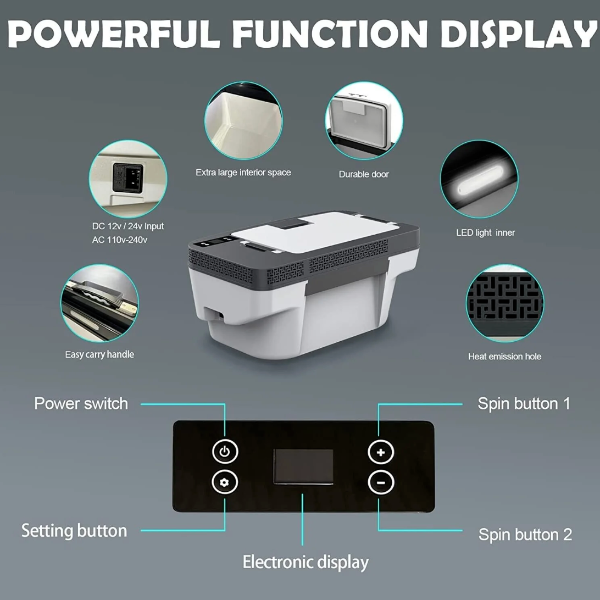 POWERFUL FUNCTION DISPLAY

Extra large interior space

Durable door

DC 12v / 24v Input
AC 110v-240v

LED light inner

Easy carry handle

Heat emission hole

Power switch

Spin button 1

Setting button

Spin button 2

Electronic display