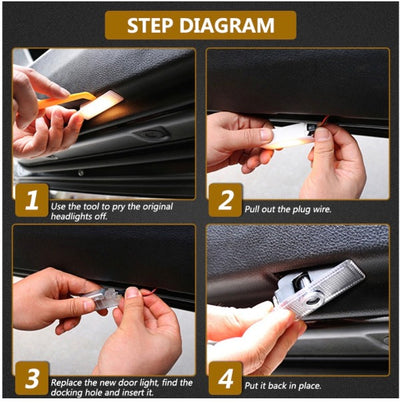 STEP DIAGRAM

1
Use the tool to pry the original headlights off.

2
Pull out the plug wire.

3
Replace the new door light, find the docking hole and insert it.

4
Put it back in place.