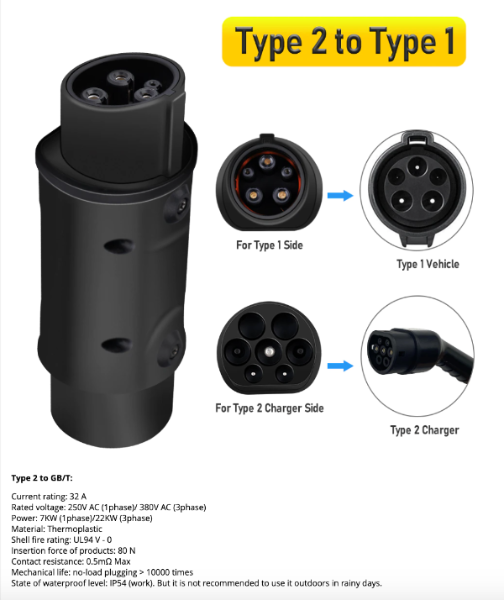 Type 2 to Type 1

For Type 1 Side

Type 1 Vehicle

For Type 2 Charger Side

Type 2 Charger

Type 2 to GB/T:

Current rating: 32 A
Rated voltage: 250V AC (1phase)/ 380V AC (3phase)
Power: 7KW (1phase)/22KW (3phase)
Material: Thermoplastic
Shell fire rating: UL94 V - 0
Insertion force of products: 80 N
Contact resistance: 0.5mΩ Max
Mechanical life: no-load plugging > 10000 times
State of waterproof level: IP54 (work). But it is not recommended to use it outdoors in rainy days.